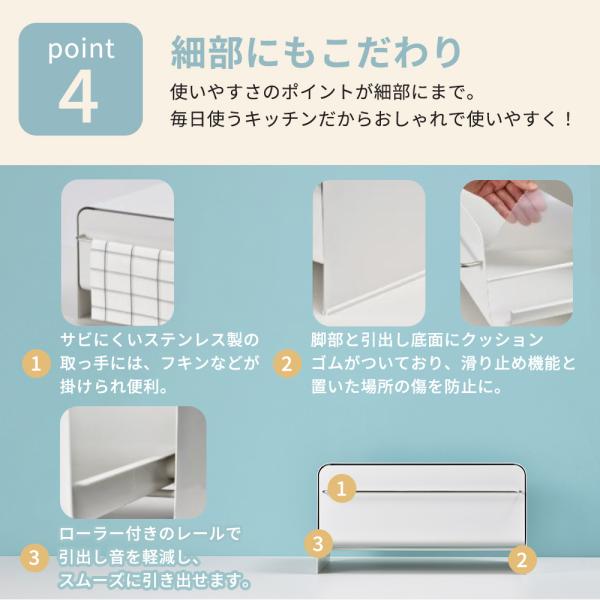 point
4

細部にもこだわり

使いやすさのポイントが細部にまで。
毎日使うキッチンだからおしゃれで使いやすく！

1 サビにくいステンレス製の取っ手には、フキンなどが掛けられ便利。

2 脚部と引出し底面にクッションゴムがついており、滑り止め機能と置いた場所の傷を防止に。

3 ローラー付きのレールで引出し音を軽減し、スムーズに引き出せます。

1
3
2