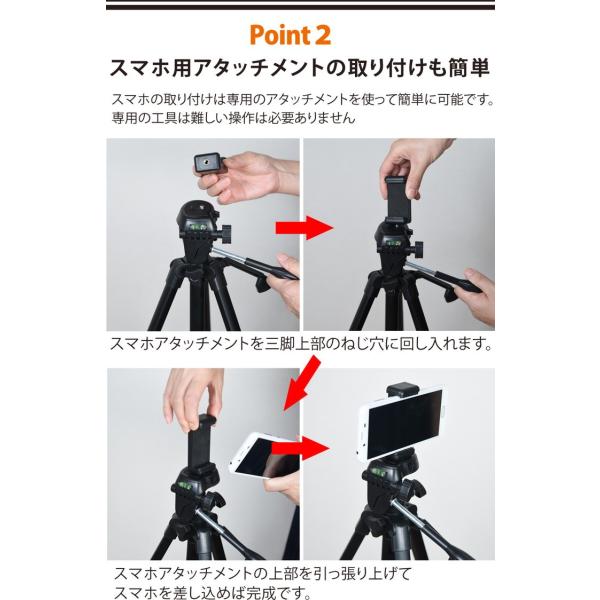 Point 2

スマホ用アタッチメントの取り付けも簡単

スマホの取り付けは専用のアタッチメントを使って簡単に可能です。専用の工具は難しい操作は必要ありません

スマホアタッチメントを三脚上部のねじ穴に回し入れます。

スマホアタッチメントの上部を引っ張り上げてスマホを差し込めば完成です。