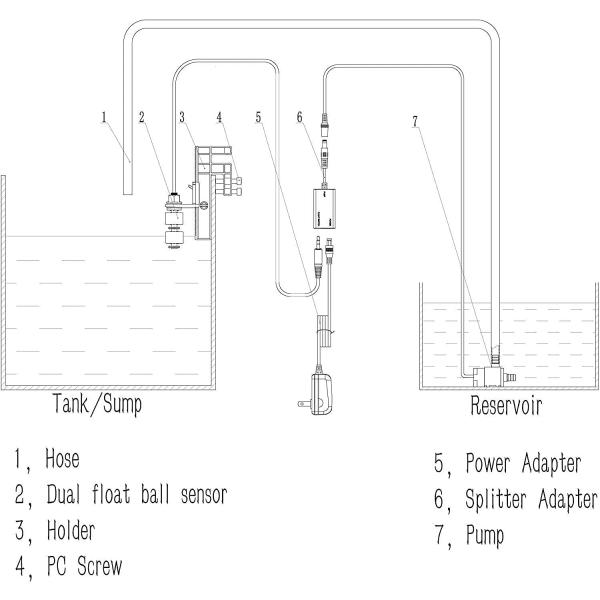 1
2
3
4
5
6
7

Tank/Sump

Reservoir

1, Hose
2, Dual float ball sensor
3, Holder
4, PC Screw

5, Power Adapter
6, Splitter Adapter
7, Pump