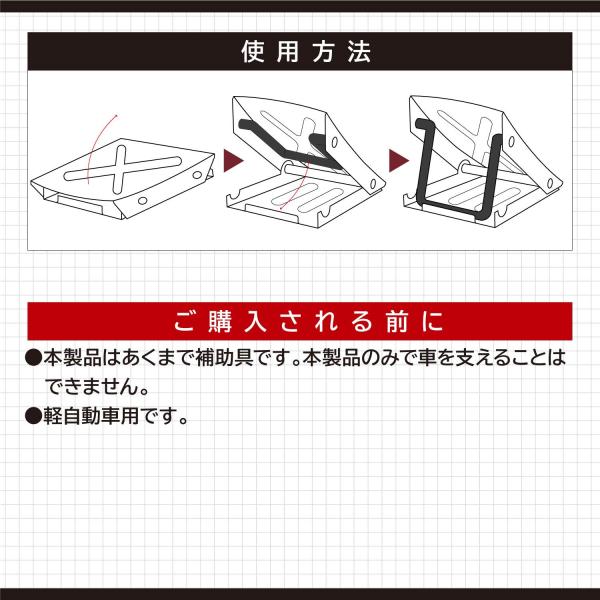 使用方法

ご購入される前に

●本製品はあくまで補助具です。本製品のみで車を支えることはできません。

●軽自動車用です。