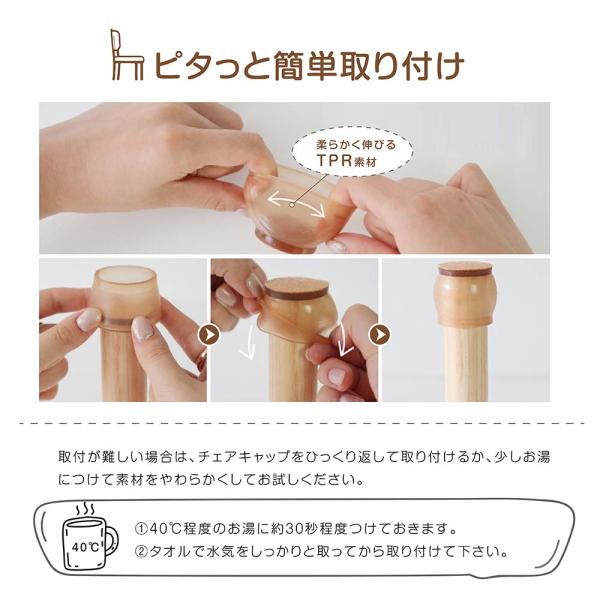 ピタっと簡単取り付け

柔らかく伸びる
TPR素材

取付が難しい場合は、チェアキャップをひっくり返して取り付けるか、少しお湯につけて素材をやわらかくしてお試しください。

40℃

①40℃程度のお湯に約30秒程度つけておきます。
②タオルで水気をしっかりと取ってから取り付けて下さい。