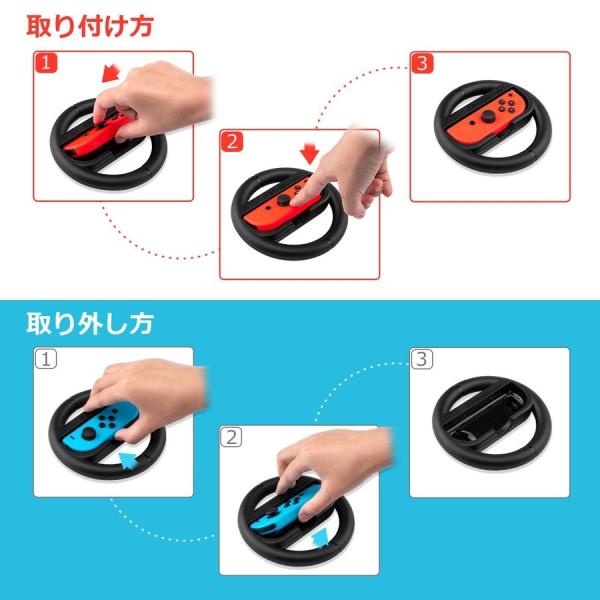 取り付け方

1

2

3

取り外し方

1

2

3