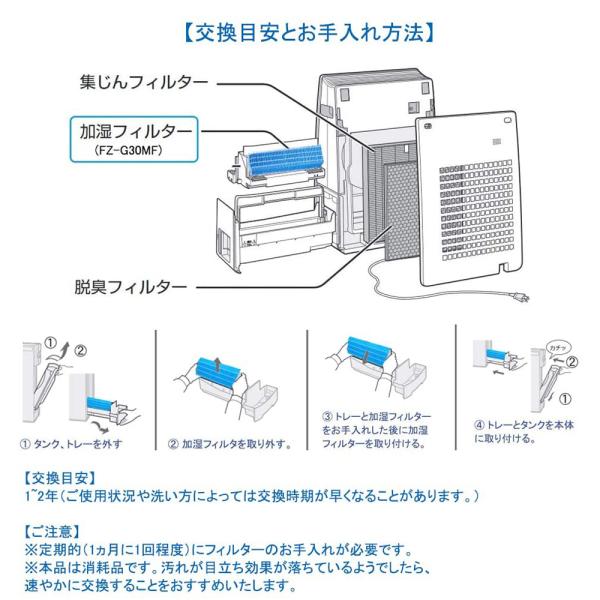 【交換目安とお手入れ方法】

集じんフィルター

加湿フィルター
(FZ-G30MF)

脱臭フィルター

①
②

① タンク、トレーを外す

② 加湿フィルタを取り外す。

③ トレーと加湿フィルターをお手入れした後に加湿フィルターを取り付ける。

カチッ
②
①

④ トレーとタンクを本体に取り付ける。

【交換目安】
1~2年(ご使用状況や洗い方によっては交換時期が早くなることがあります。)

【ご注意】
※定期的(1ヵ月に1回程度)にフィルターのお手入れが必要です。
※本品は消耗品です。汚れが目立ち効果が落ちているようでしたら、速やかに交換することをおすすめいたします。