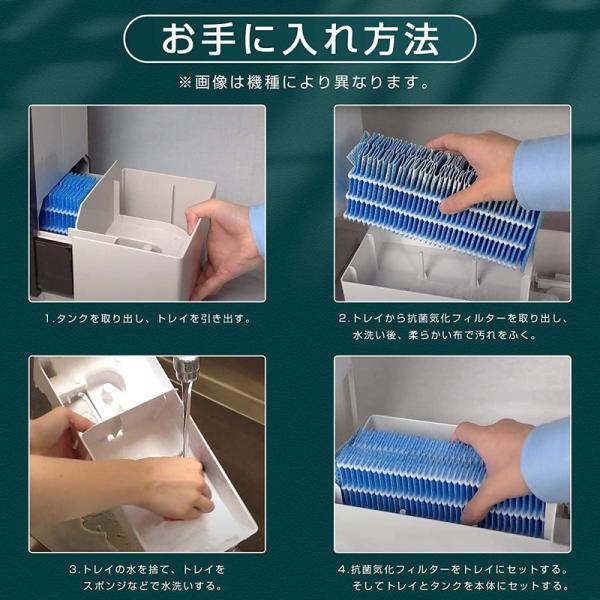 お手に入れ方法

※画像は機種により異なります。

1.タンクを取り出し、トレイを引き出す。

2.トレイから抗菌気化フィルターを取り出し、水洗い後、柔らかい布で汚れをふく。

3.トレイの水を捨て、トレイをスポンジなどで水洗いする。

4.抗菌気化フィルターをトレイにセットする。そしてトレイとタンクを本体にセットする。