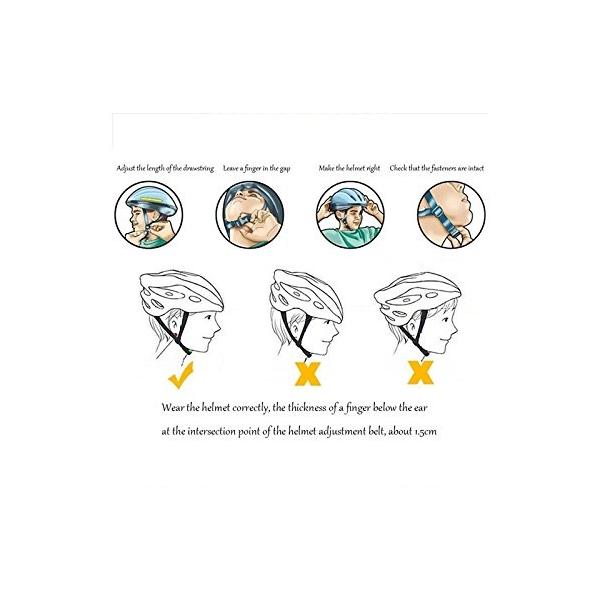 Adjust the length of the drawstring

Leave a finger in the gap

Make the helmet right

Check that the fasteners are intact

Wear the helmet correctly, the thickness of a finger below the ear at the intersection point of the helmet adjustment belt, about 1.5cm