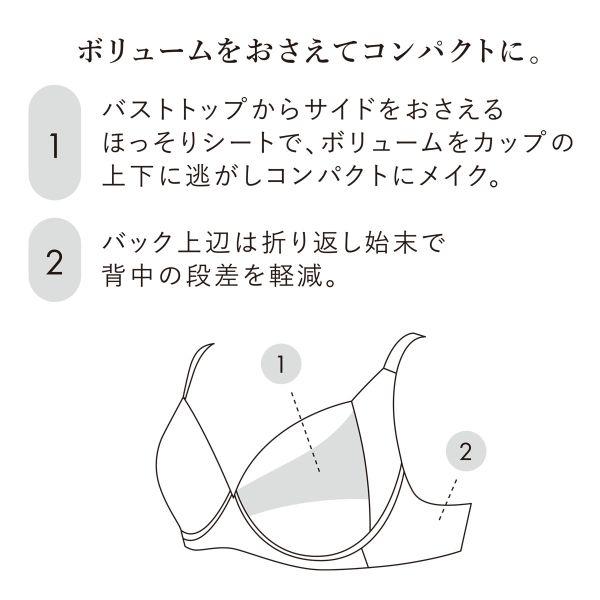 ボリュームをおさえてコンパクトに。

1

バストトップからサイドをおさえるほっそりシートで、ボリュームをカップの上下に逃がしコンパクトにメイク。

2

バック上辺は折り返し始末で背中の段差を軽減。

1

2