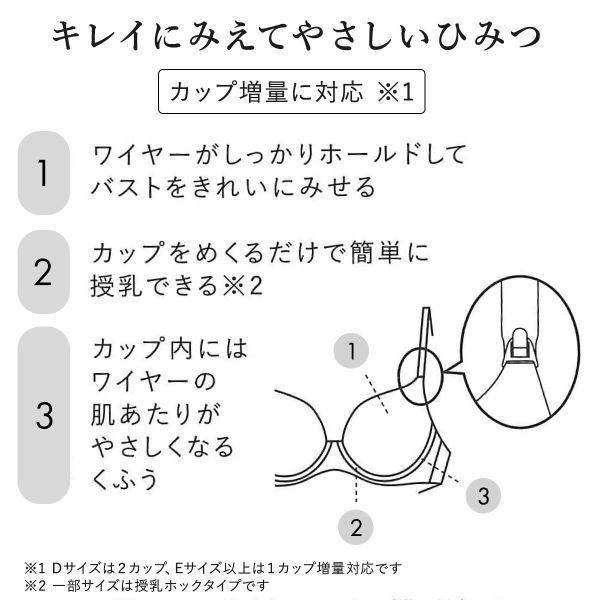 キレイにみえてやさしいひみつ

カップ増量に対応 ※1

1 ワイヤーがしっかりホールドしてバストをきれいにみせる

2 カップをめくるだけで簡単に授乳できる※2

3 カップ内にはワイヤーの肌あたりがやさしくなるくふう

1

2

3

※1 Dサイズは2カップ、Eサイズ以上は1カップ増量対応です
※2 一部サイズは授乳ホックタイプです