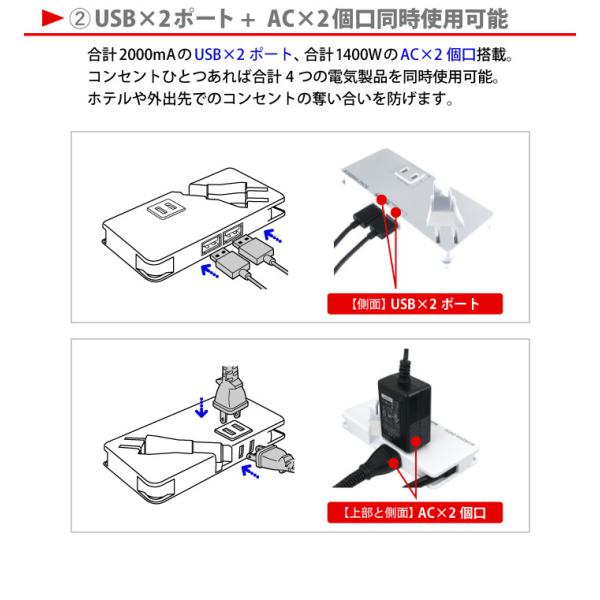 ▶ ② USB×2ポート ＋ AC×2個口同時使用可能

合計2000mAのUSB×2 ポート、合計1400WのAC×2 個口搭載。
コンセントひとつあれば合計 4 つの電気製品を同時使用可能。
ホテルや外出先でのコンセントの奪い合いを防げます。

【側面】USB×2 ポート

【上部と側面】AC×2 個口