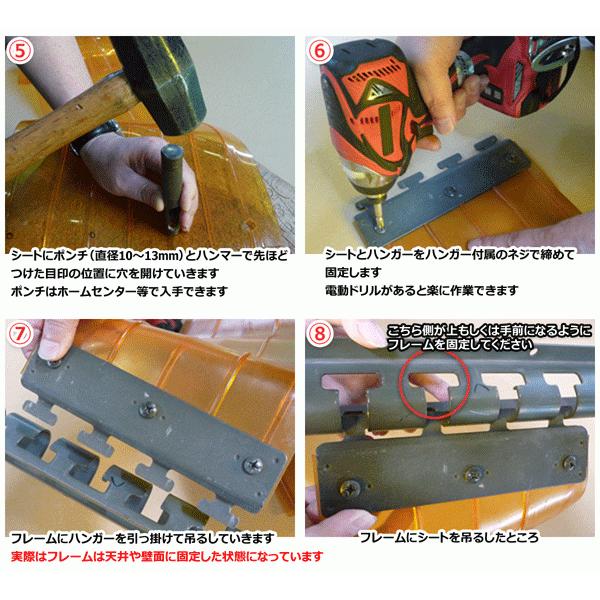 ⑤

シートにポンチ（直径10～13mm）とハンマーで先ほどつけた目印の位置に穴を開けていきます
ポンチはホームセンター等で入手できます

⑥

シートとハンガーをハンガー付属のネジで締めて固定します
電動ドリルがあると楽に作業できます

⑦

フレームにハンガーを引っ掛けて吊るしていきます
実際はフレームは天井や壁面に固定した状態になっています

⑧

こちら側が上もしくは手前になるようにフレームを固定してください

フレームにシートを吊るしたところ