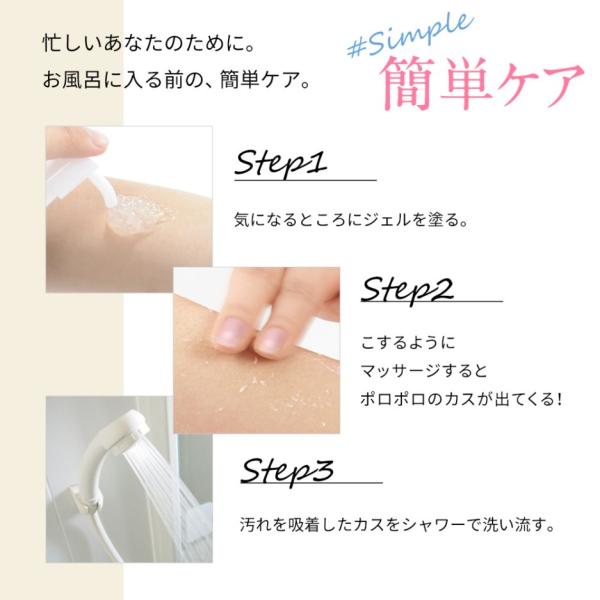 忙しいあなたのために。
お風呂に入る前の、簡単ケア。

#Simple
簡単ケア

Step1

気になるところにジェルを塗る。

Step2

こするように
マッサージすると
ポロポロのカスが出てくる!

Step3

汚れを吸着したカスをシャワーで洗い流す。