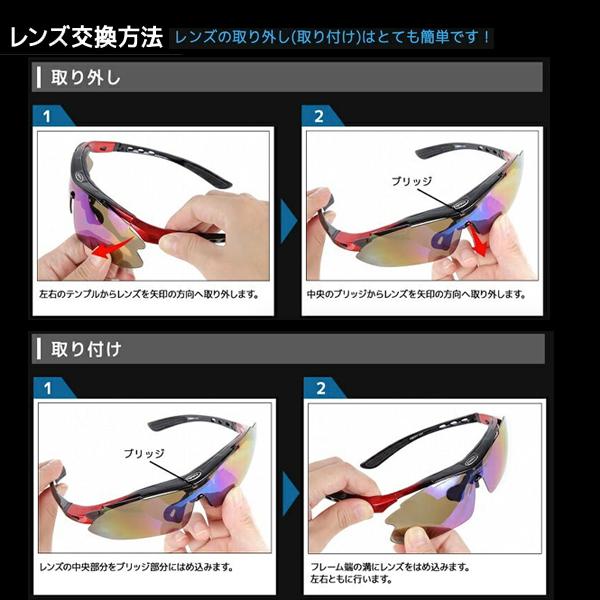 レンズ交換方法 レンズの取り外し(取り付け)はとても簡単です！

取り外し

1

左右のテンプルからレンズを矢印の方向へ取り外します。

2

ブリッジ

中央のブリッジからレンズを矢印の方向へ取り外します。

取り付け

1

ブリッジ

レンズの中央部分をブリッジ部分にはめ込みます。

2

フレーム端の溝にレンズをはめ込みます。
左右ともに行います。