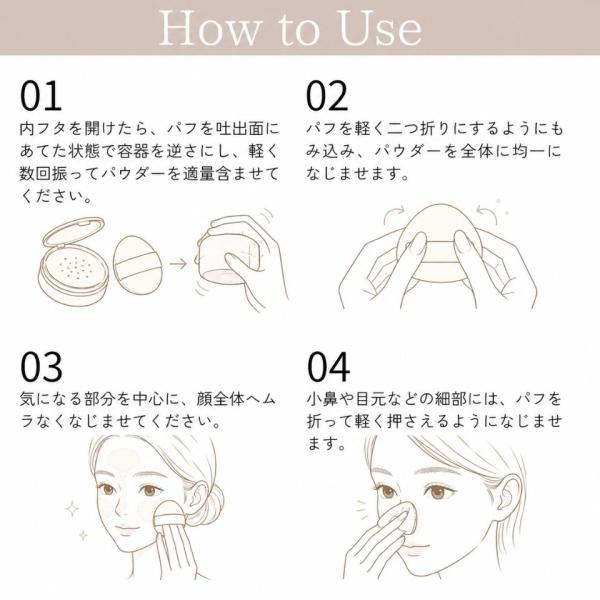 How to Use

01
内フタを開けたら、パフを吐出面にあてた状態で容器を逆さにし、軽く数回振ってパウダーを適量含ませてください。

02
パフを軽く二つ折りにするようにもみ込み、パウダーを全体に均一になじませます。

03
気になる部分を中心に、顔全体へムラなくなじませてください。

04
小鼻や目元などの細部には、パフを折って軽く押さえるようになじませます。