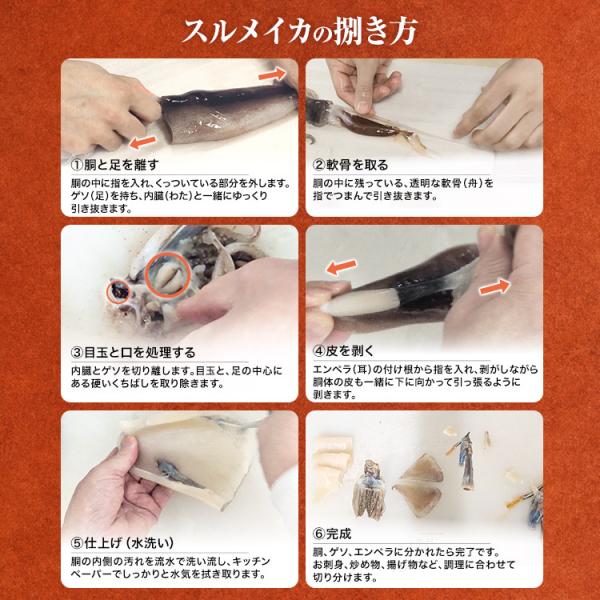 スルメイカの捌き方

①胴と足を離す

胴の中に指を入れ、くっついている部分を外します。ゲソ(足)を持ち、内臓(わた)と一緒にゆっくり引き抜きます。

②軟骨を取る

胴の中に残っている、透明な軟骨(舟)を指でつまんで引き抜きます。

③目玉と口を処理する

内臓とゲソを切り離します。目玉と、足の中心にある硬いくちばしを取り除きます。

④皮を剥く

エンペラ(耳)の付け根から指を入れ、剥がしながら胴体の皮も一緒に下に向かって引っ張るように剥きます。

⑤仕上げ(水洗い)

胴の内側の汚れを流水で洗い流し、キッチンペーパーでしっかりと水気を拭き取ります。

⑥完成

胴、ゲソ、エンペラに分かれたら完了です。お刺身、炒め物、揚げ物など、調理に合わせて切り分けます。