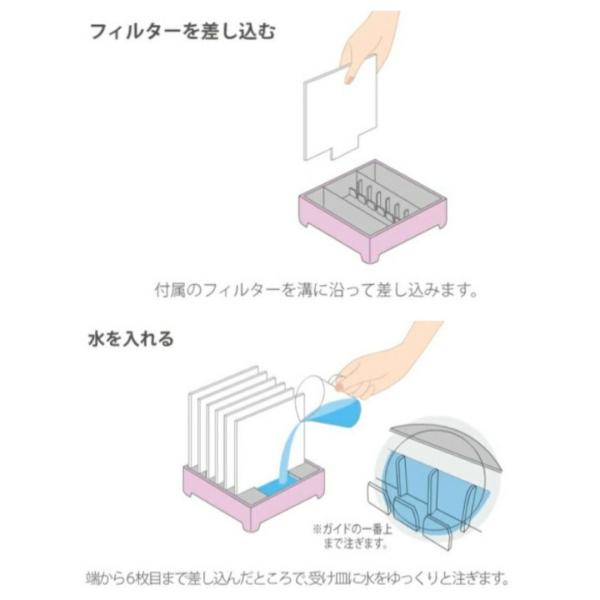 フィルターを差し込む

付属のフィルターを溝に沿って差し込みます。

水を入れる

※ガイドの一番上まで注ぎます。

端から6枚目まで差し込んだところで、受け皿に水をゆっくりと注ぎます。