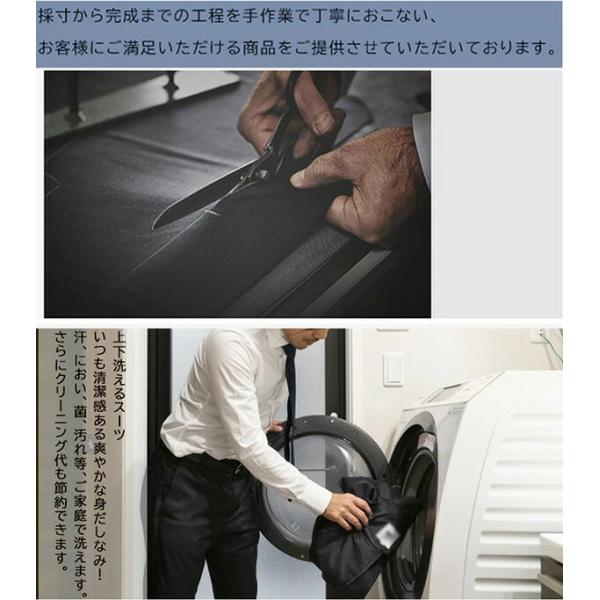 採寸から完成までの工程を手作業で丁寧におこない、
お客様にご満足いただける商品をご提供させていただいております。

上下洗えるスーツ
いつも清潔感ある爽やかな身だしなみ!
汗、におい、菌、汚れ等、ご家庭で洗えます。
さらにクリーニング代も節約できます。