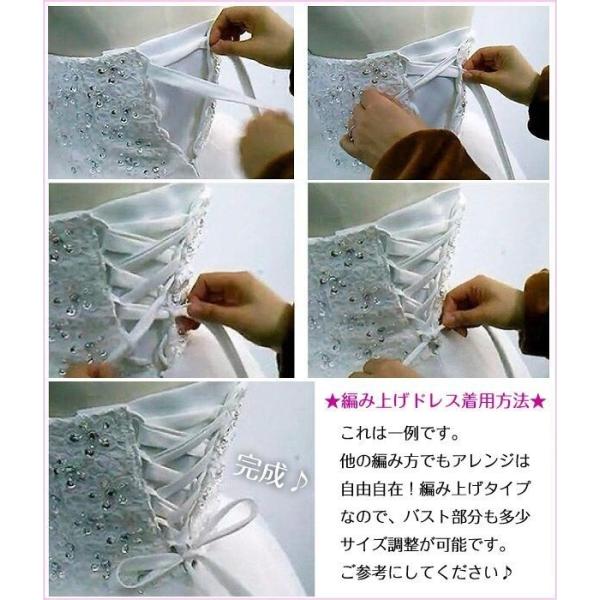 完成♪

★編み上げドレス着用方法★

これは一例です。
他の編み方でもアレンジは自由自在！編み上げタイプなので、バスト部分も多少サイズ調整が可能です。
ご参考にしてください♪