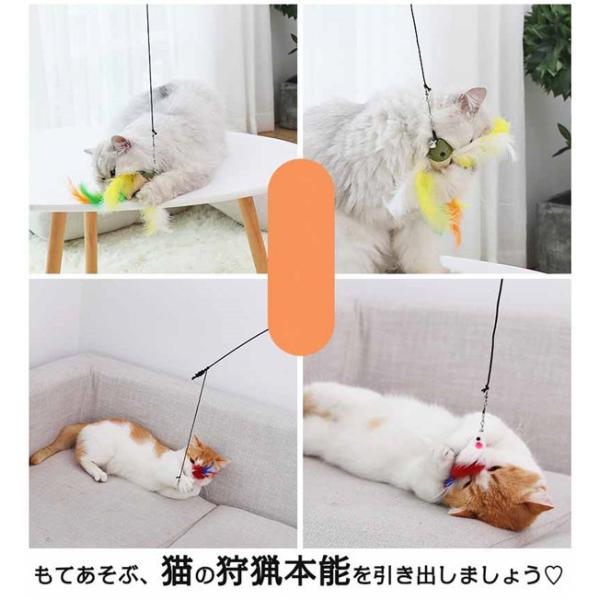 もてあそぶ、猫の狩猟本能を引き出しましょう♡