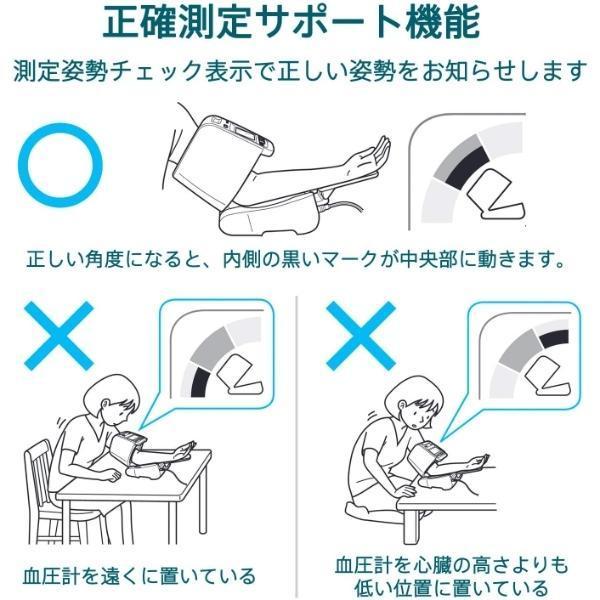 正確測定サポート機能

測定姿勢チェック表示で正しい姿勢をお知らせします

正しい角度になると、内側の黒いマークが中央部に動きます。

血圧計を遠くに置いている

血圧計を心臓の高さよりも低い位置に置いている