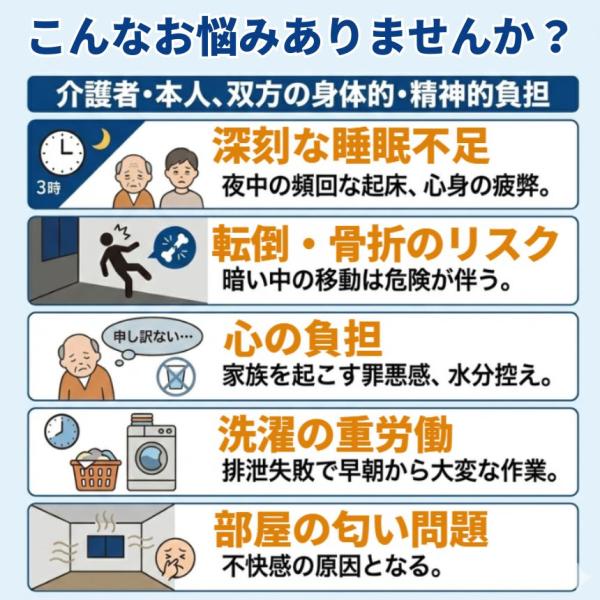 こんなお悩みありませんか？

介護者・本人、双方の身体的・精神的負担

3時

深刻な睡眠不足
夜中の頻回な起床、心身の疲弊。

転倒・骨折のリスク
暗い中の移動は危険が伴う。

申し訳ない…

心の負担
家族を起こす罪悪感、水分控え。

洗濯の重労働
排泄失敗で早朝から大変な作業。

部屋の匂い問題
不快感の原因となる。