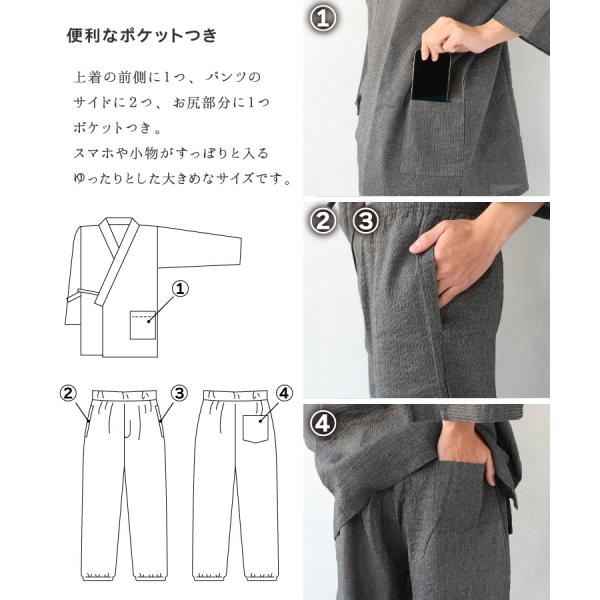 便利なポケットつき

上着の前側に1つ、パンツのサイドに2つ、お尻部分に1つポケットつき。
スマホや小物がすっぽりと入るゆったりとした大きめなサイズです。

①

②

③

④

①

② ③

④