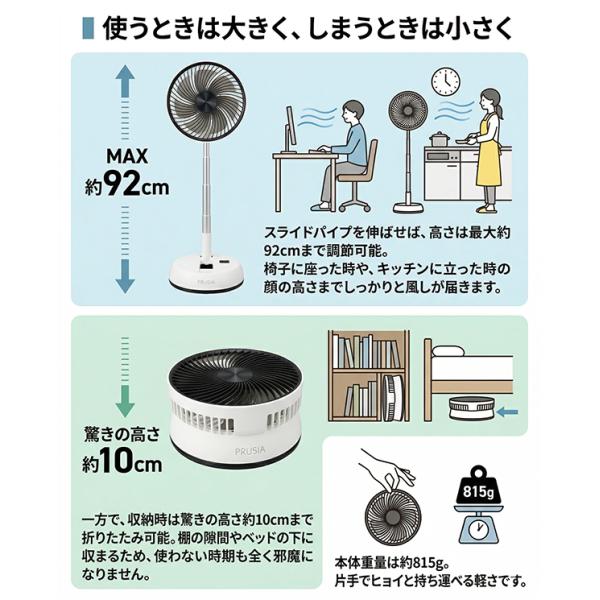 使うときは大きく、しまうときは小さく

MAX
約92cm

PRUSIA

スライドパイプを伸ばせば、高さは最大約92cmまで調節可能。
椅子に座った時や、キッチンに立った時の顔の高さまでしっかりと風しが届きます。

驚きの高さ
約10cm

PRUSIA

一方で、収納時は驚きの高さ約10cmまで折りたたみ可能。棚の隙間やベッドの下に収まるため、使わない時期も全く邪魔になりません。

815g

本体重量は約815g。
片手でヒョイと持ち運べる軽さです。