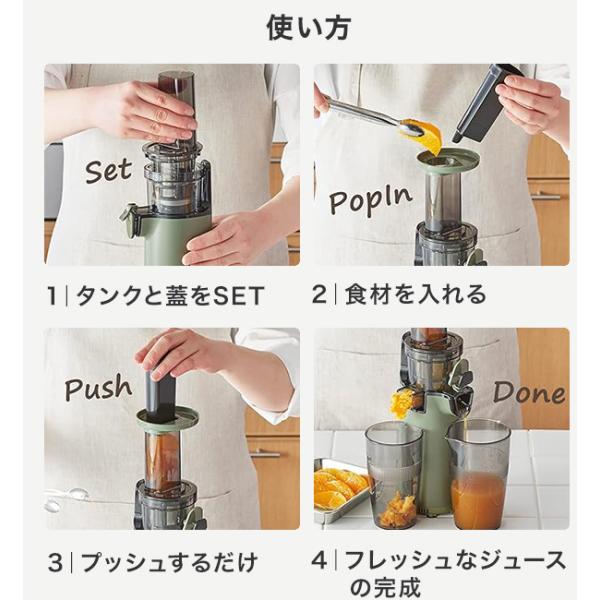 使い方

Set

1 | タンクと蓋をSET

PopIn

2 | 食材を入れる

Push

3 | プッシュするだけ

Done

4 | フレッシュなジュースの完成