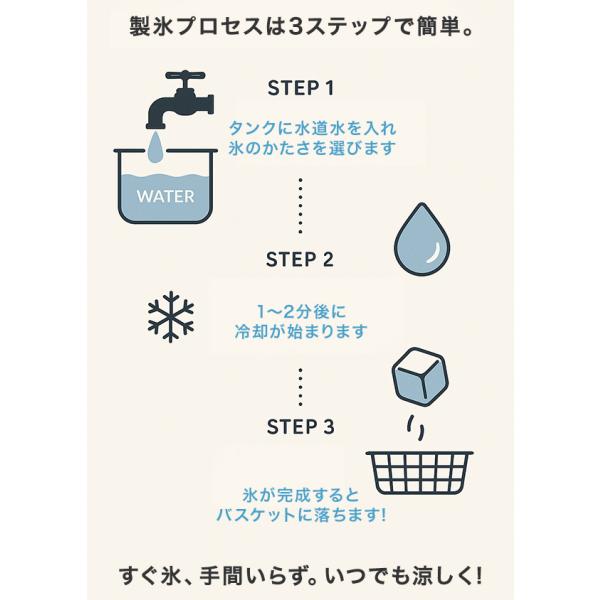 製氷プロセスは3ステップで簡単。

STEP 1

タンクに水道水を入れ
氷のかたさを選びます

WATER

STEP 2

1〜2分後に
冷却が始まります

STEP 3

氷が完成すると
バスケットに落ちます!

すぐ氷、手間いらず。いつでも涼しく!