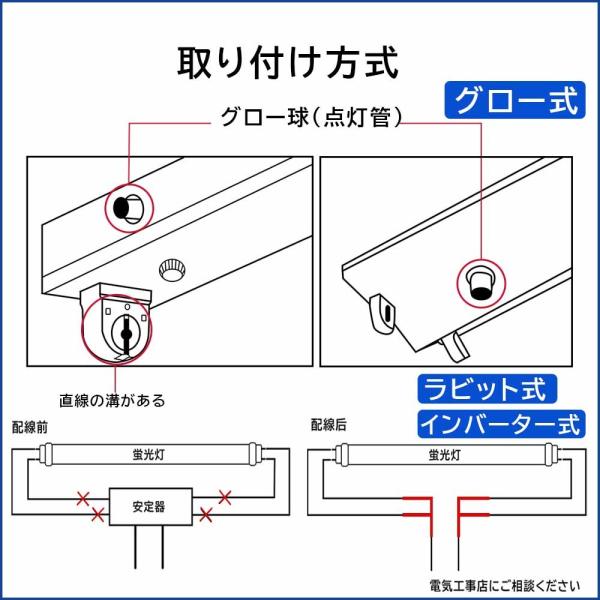 取り付け方式

グロー式

グロー球(点灯管)

直線の溝がある

ラビット式

インバーター式

配線前

蛍光灯

安定器

配線后

蛍光灯

電気工事店にご相談ください