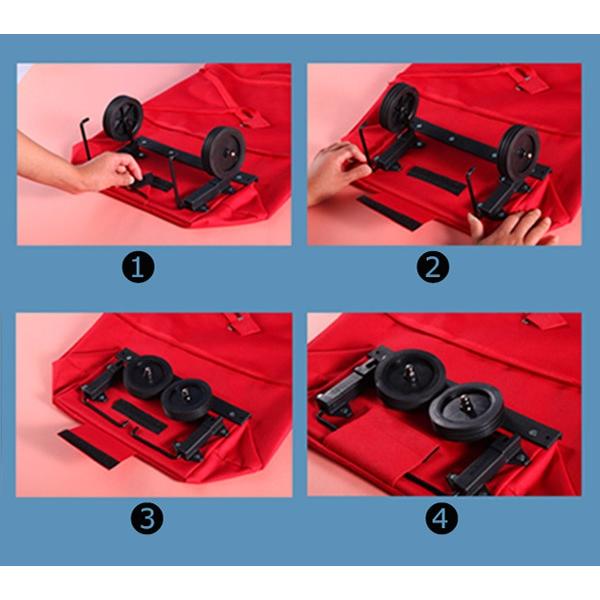 1

2

3

4