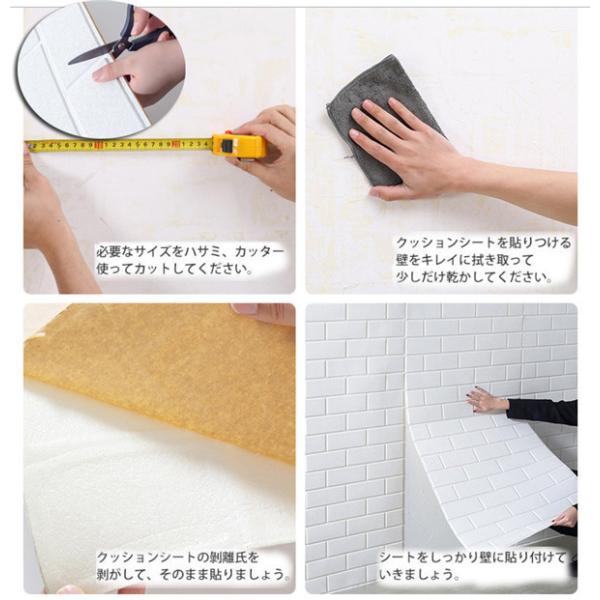 必要なサイズをハサミ、カッター使ってカットしてください。

クッションシートを貼りつける壁をキレイに拭き取って少しだけ乾かしてください。

クッションシートの剝離氏を剝がして、そのまま貼りましょう。

シートをしっかり壁に貼り付けていきましょう。