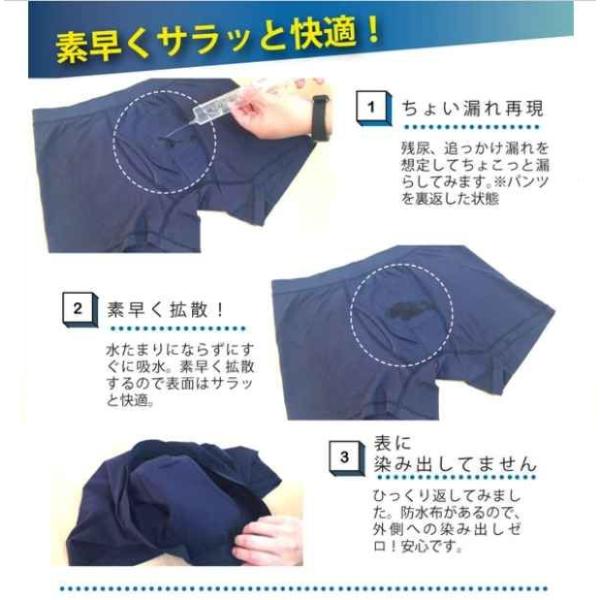 素早くサラッと快適！

1 ちょい漏れ再現

残尿、追っかけ漏れを想定してちょこっと漏らしてみます。※パンツを裏返した状態

2 素早く拡散！

水たまりにならずにすぐに吸水。素早く拡散するので表面はサラッと快適。

3 表に染み出してません

ひっくり返してみました。防水布があるので、外側への染み出しゼロ！安心です。