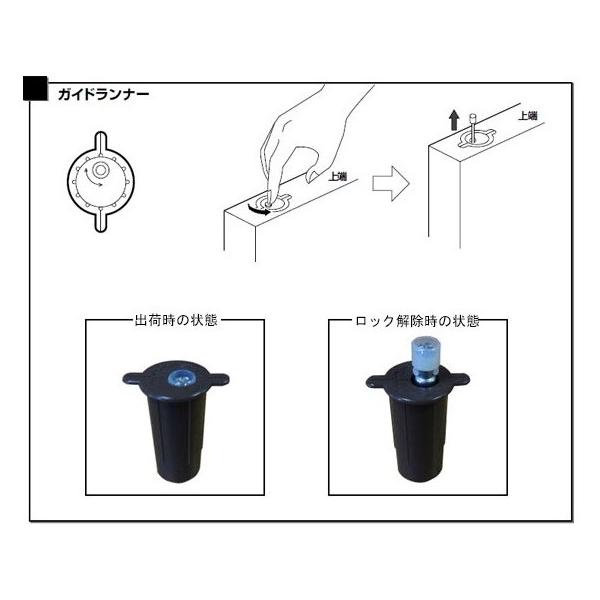 ガイドランナー

上端

上端

出荷時の状態

ロック解除時の状態