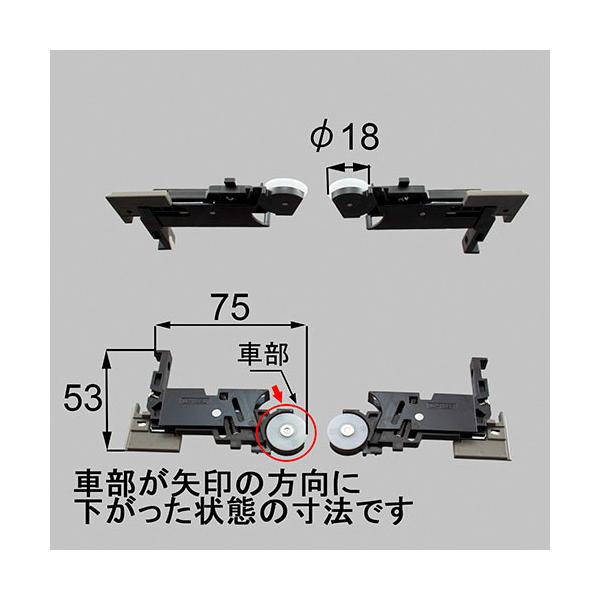 $\phi 18$

75

車部

53

車部が矢印の方向に
下がった状態の寸法です