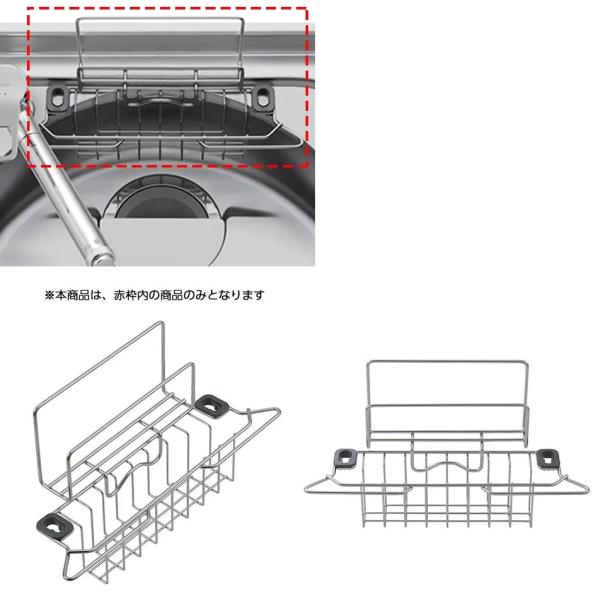 ※本商品は、赤枠内の商品のみとなります