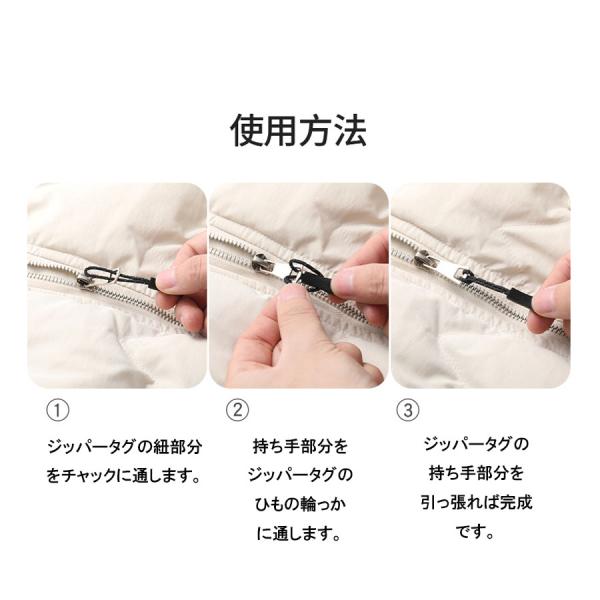 使用方法

①

ジッパータグの紐部分をチャックに通します。

②

持ち手部分をジッパータグのひもの輪っかに通します。

③

ジッパータグの持ち手部分を引っ張れば完成です。