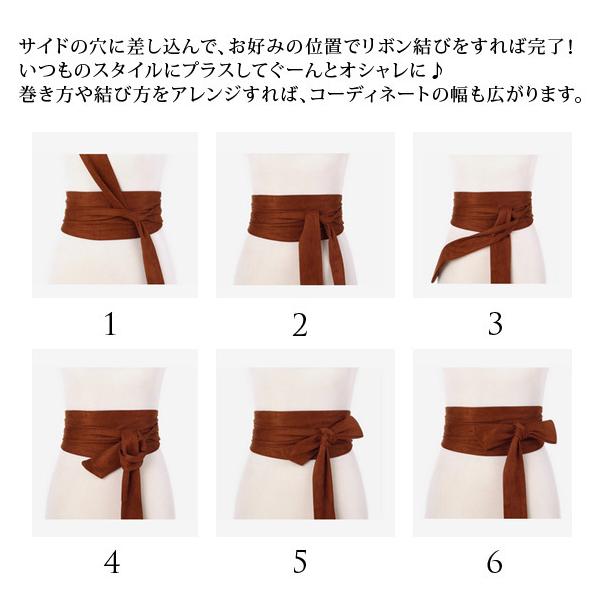 サイドの穴に差し込んで、お好みの位置でリボン結びをすれば完了！
いつものスタイルにプラスしてぐーんとオシャレに♪
巻き方や結び方をアレンジすれば、コーディネートの幅も広がります。

1

2

3

4

5

6