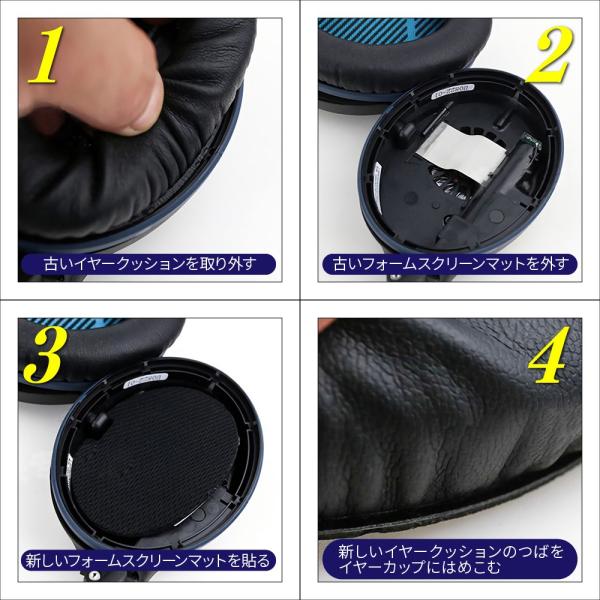 1

古いイヤークッションを取り外す

2

古いフォームスクリーンマットを外す

3

新しいフォームスクリーンマットを貼る

4

新しいイヤークッションのつばをイヤーカップにはめこむ