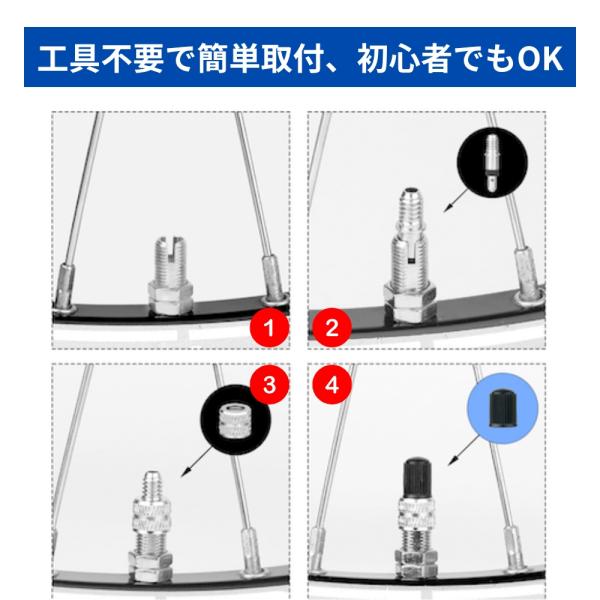 工具不要で簡単取付、初心者でもOK

1

2

3

4