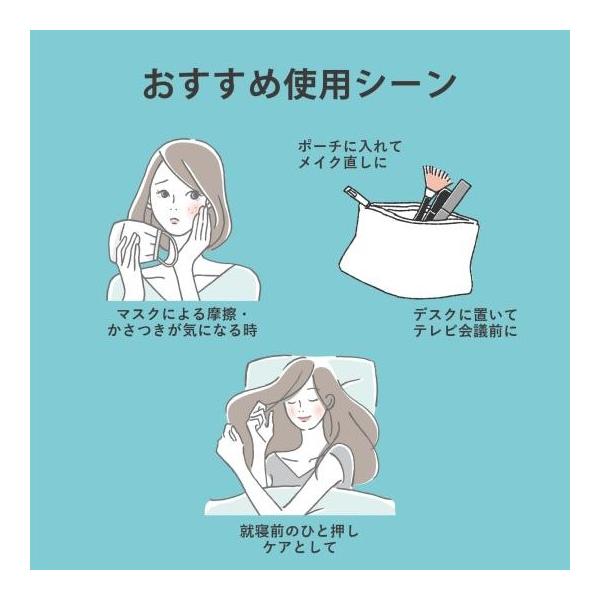 おすすめ使用シーン

ポーチに入れて
メイク直しに

マスクによる摩擦・
かさつきが気になる時

デスクに置いて
テレビ会議前に

就寝前のひと押し
ケアとして