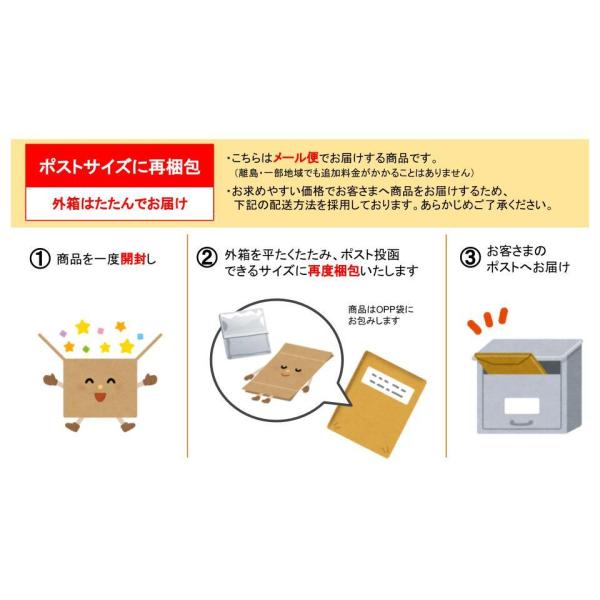 ポストサイズに再梱包

外箱はたたんでお届け

・こちらはメール便でお届けする商品です。
（離島・一部地域でも追加料金がかかることはありません）

・お求めやすい価格でお客さまへ商品をお届けするため、下記の配送方法を採用しております。あらかじめご了承ください。

① 商品を一度開封し

② 外箱を平たくたたみ、ポスト投函できるサイズに再度梱包いたします

商品はOPP袋にお包みします

③ お客さまのポストへお届け