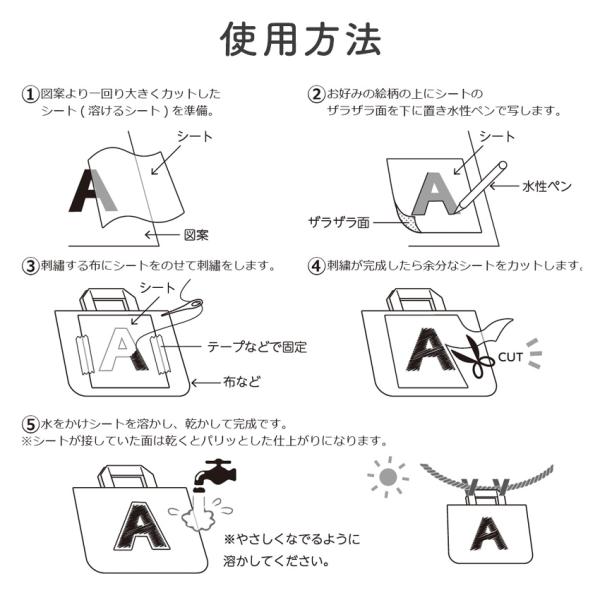 使用方法

①図案より一回り大きくカットしたシート（溶けるシート）を準備。

シート

A

図案

②お好みの絵柄の上にシートのザラザラ面を下に置き水性ペンで写します。

シート

A

水性ペン

ザラザラ面

③刺繍する布にシートをのせて刺繍をします。

シート

A

テープなどで固定

布など

④刺繍が完成したら余分なシートをカットします。

A

CUT

⑤水をかけシートを溶かし、乾かして完成です。
※シートが接していた面は乾くとパリッとした仕上がりになります。

A

※やさしくなでるように溶かしてください。

A