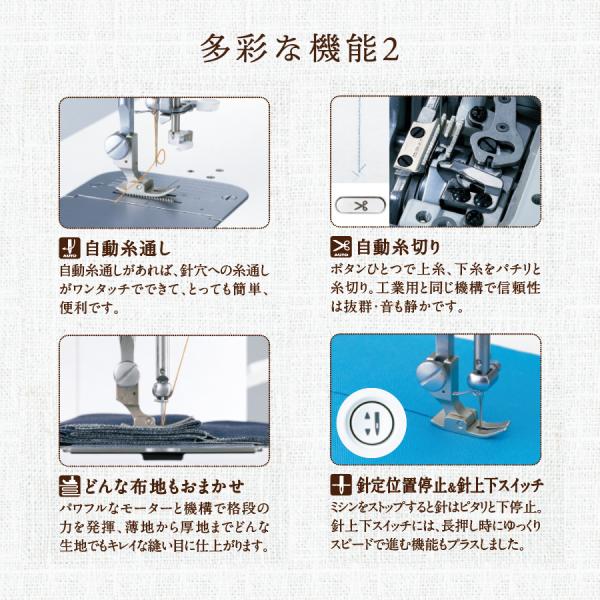 多彩な機能2

AUTO 自動糸通し
自動糸通しがあれば、針穴への糸通しがワンタッチでできて、とっても簡単、便利です。

AUTO 自動糸切り
ボタンひとつで上糸、下糸をパチリと糸切り。工業用と同じ機構で信頼性は抜群・音も静かです。

どんな布地もおまかせ
パワフルなモーターと機構で格段の力を発揮、薄地から厚地までどんな生地でもキレイな縫い目に仕上がります。

針定位置停止&針上下スイッチ
ミシンをストップすると針はピタリと下停止。針上下スイッチには、長押し時にゆっくりスピードで進む機能もプラスしました。