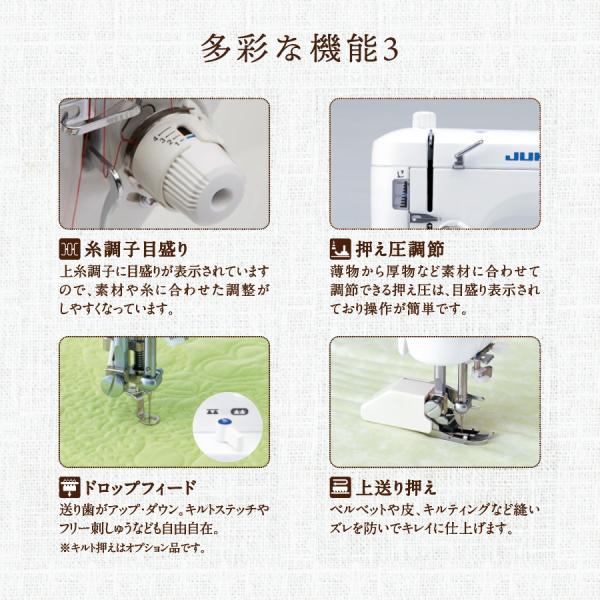 多彩な機能3

JUK

糸調子目盛り
上糸調子に目盛りが表示されていますので、素材や糸に合わせた調整がしやすくなっています。

押え圧調節
薄物から厚物など素材に合わせて調節できる押え圧は、目盛り表示されており操作が簡単です。

ドロップフィード
送り歯がアップ・ダウン。キルトステッチやフリー刺しゅうなども自由自在。
※キルト押えはオプション品です。

上送り押え
ベルベットや皮、キルティングなど縫いズレを防いでキレイに仕上げます。