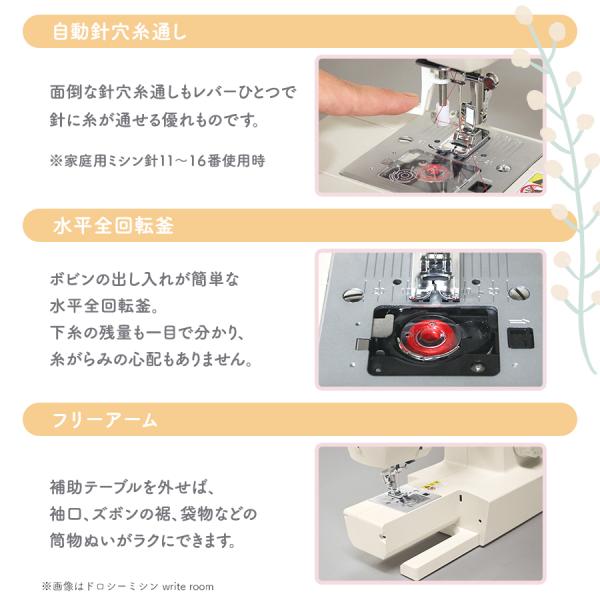 自動針穴糸通し

面倒な針穴糸通しもレバーひとつで針に糸が通せる優れものです。

※家庭用ミシン針11〜16番使用時

水平全回転釜

ボビンの出し入れが簡単な水平全回転釜。
下糸の残量も一目で分かり、糸がらみの心配もありません。

フリーアーム

補助テーブルを外せば、袖口、ズボンの裾、袋物などの筒物ぬいがラクにできます。

※画像はドロシーミシン write room