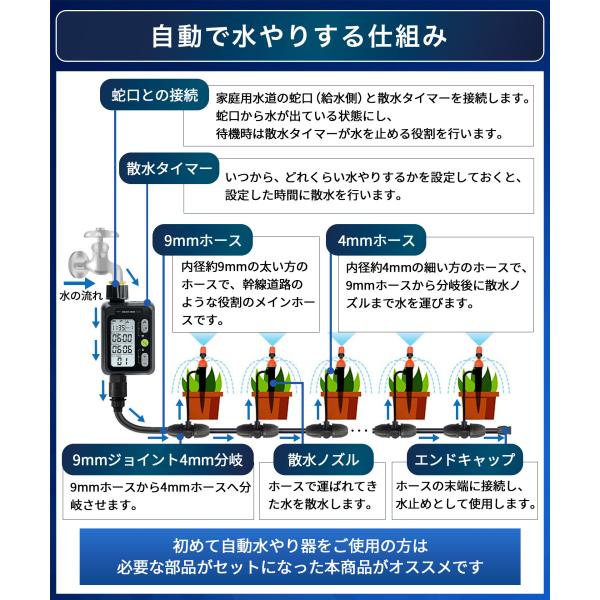 自動で水やりする仕組み

蛇口との接続

家庭用水道の蛇口（給水側）と散水タイマーを接続します。蛇口から水が出ている状態にし、待機時は散水タイマーが水を止める役割を行います。

散水タイマー

いつから、どれくらい水やりするかを設定しておくと、設定した時間に散水を行います。

9mmホース

内径約9mmの太い方のホースで、幹線道路のような役割のメインホースです。

4mmホース

内径約4mmの細い方のホースで、9mmホースから分岐後に散水ノズルまで水を運びます。

水の流れ

11:35
06:00
06:06
01

9mmジョイント4mm分岐

9mmホースから4mmホースへ分岐させます。

散水ノズル

ホースで運ばれてきた水を散水します。

エンドキャップ

ホースの末端に接続し、水止めとして使用します。

初めて自動水やり器をご使用の方は
必要な部品がセットになった本商品がオススメです