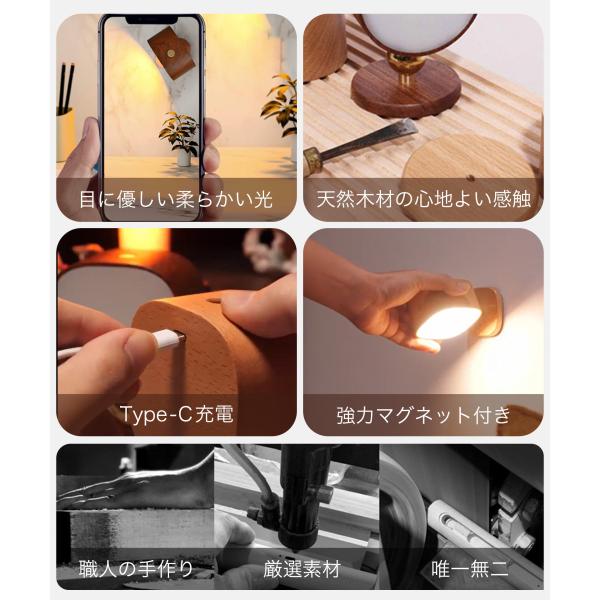 目に優しい柔らかい光

天然木材の心地よい感触

Type-C充電

強力マグネット付き

職人の手作り

厳選素材

唯一無二