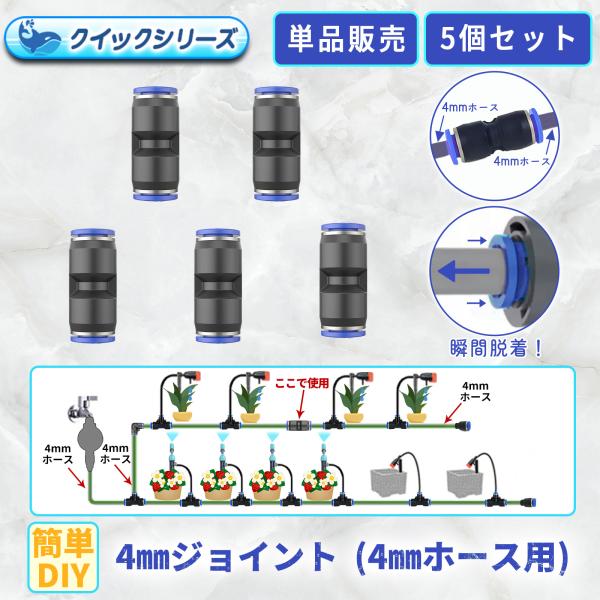 クイックシリーズ

単品販売

5個セット

4mmホース

4mmホース

瞬間脱着！

ここで使用

4mm
ホース

4mm
ホース

4mm
ホース

簡単
DIY

4㎜ジョイント（4㎜ホース用）