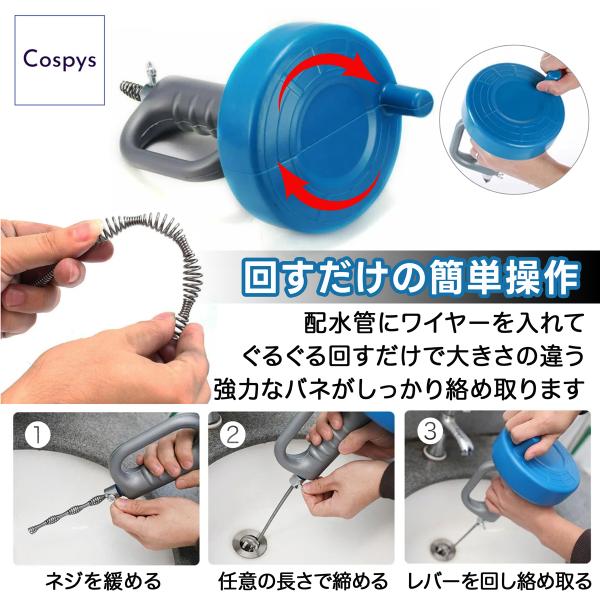 Cospys

回すだけの簡単操作

配水管にワイヤーを入れて
ぐるぐる回すだけで大きさの違う
強力なバネがしっかり絡め取ります

1
ネジを緩める

2
任意の長さで締める

3
レバーを回し絡め取る