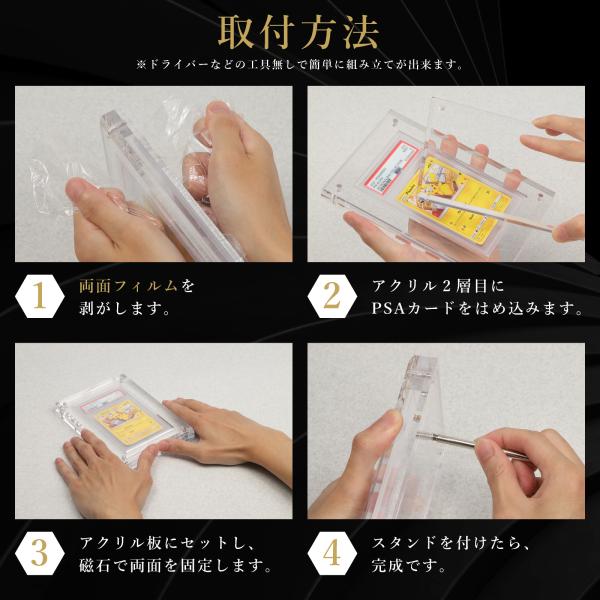 取付方法

※ドライバーなどの工具無しで簡単に組み立てが出来ます。

1 両面フィルムを剥がします。

2 アクリル2層目にPSAカードをはめ込みます。

3 アクリル板にセットし、磁石で両面を固定します。

4 スタンドを付けたら、完成です。