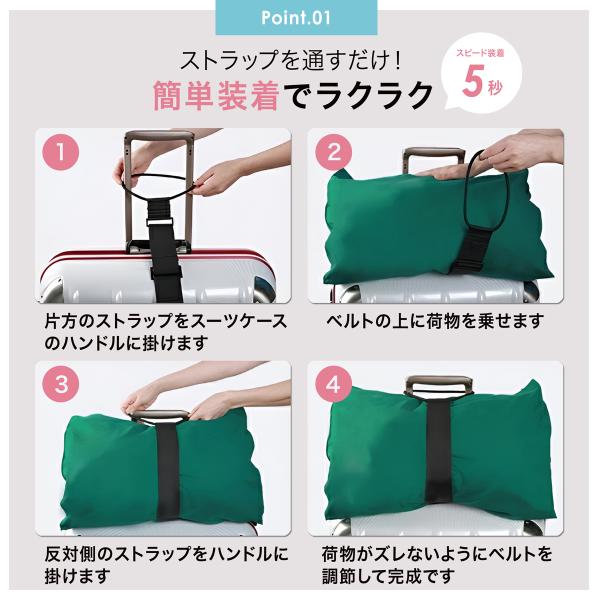 Point.01

ストラップを通すだけ！
簡単装着でラクラク

スピード装着
5秒

1
片方のストラップをスーツケースのハンドルに掛けます

2
ベルトの上に荷物を乗せます

3
反対側のストラップをハンドルに掛けます

4
荷物がズレないようにベルトを調節して完成です